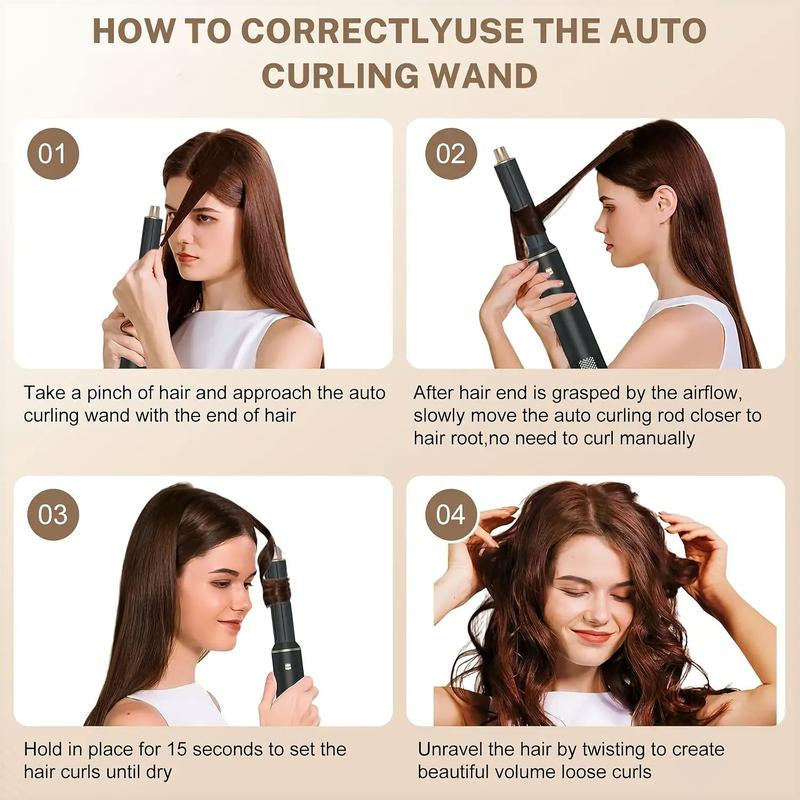 HOW TO CORRECTLYUSE THE AUTO CURLING WAND

01

Take a pinch of hair and approach the auto curling wand with the end of hair

02

After hair end is grasped by the airflow, slowly move the auto curling rod closer to hair root,no need to curl manually

03

Hold in place for 15 seconds to set the hair curls until dry

04

Unravel the hair by twisting to create beautiful volume loose curls